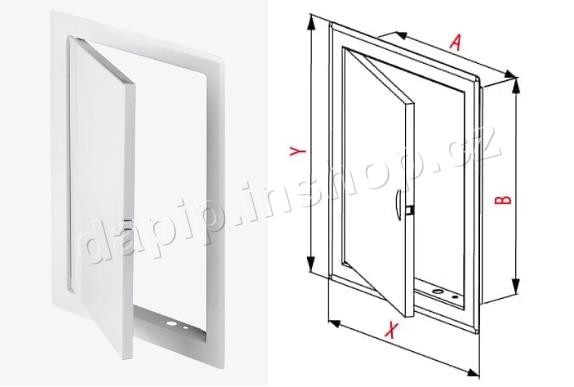 dapip.inshop.cz

A

Y

B

X