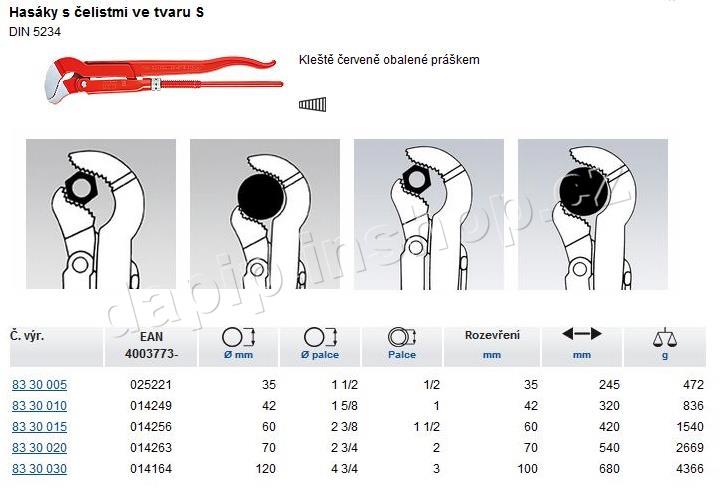 Hasáky s čelistmi ve tvaru S
DIN 5234

Kleště červeně obalené práškem

dapipinshop.cz

| Č. výr. | EAN 4003773- | Ø mm | Ø palce | Palce | Rozevření mm | mm | g |
|---|---|---|---|---|---|---|---|
| 83 30 005 | 025221 | 35 | 1 1/2 | 1/2 | 35 | 245 | 472 |
| 83 30 010 | 014249 | 42 | 1 5/8 | 1 | 42 | 320 | 836 |
| 83 30 015 | 014256 | 60 | 2 3/8 | 1 1/2 | 60 | 420 | 1540 |
| 83 30 020 | 014263 | 70 | 2 3/4 | 2 | 70 | 540 | 2669 |
| 83 30 030 | 014164 | 120 | 4 3/4 | 3 | 100 | 680 | 4366 |